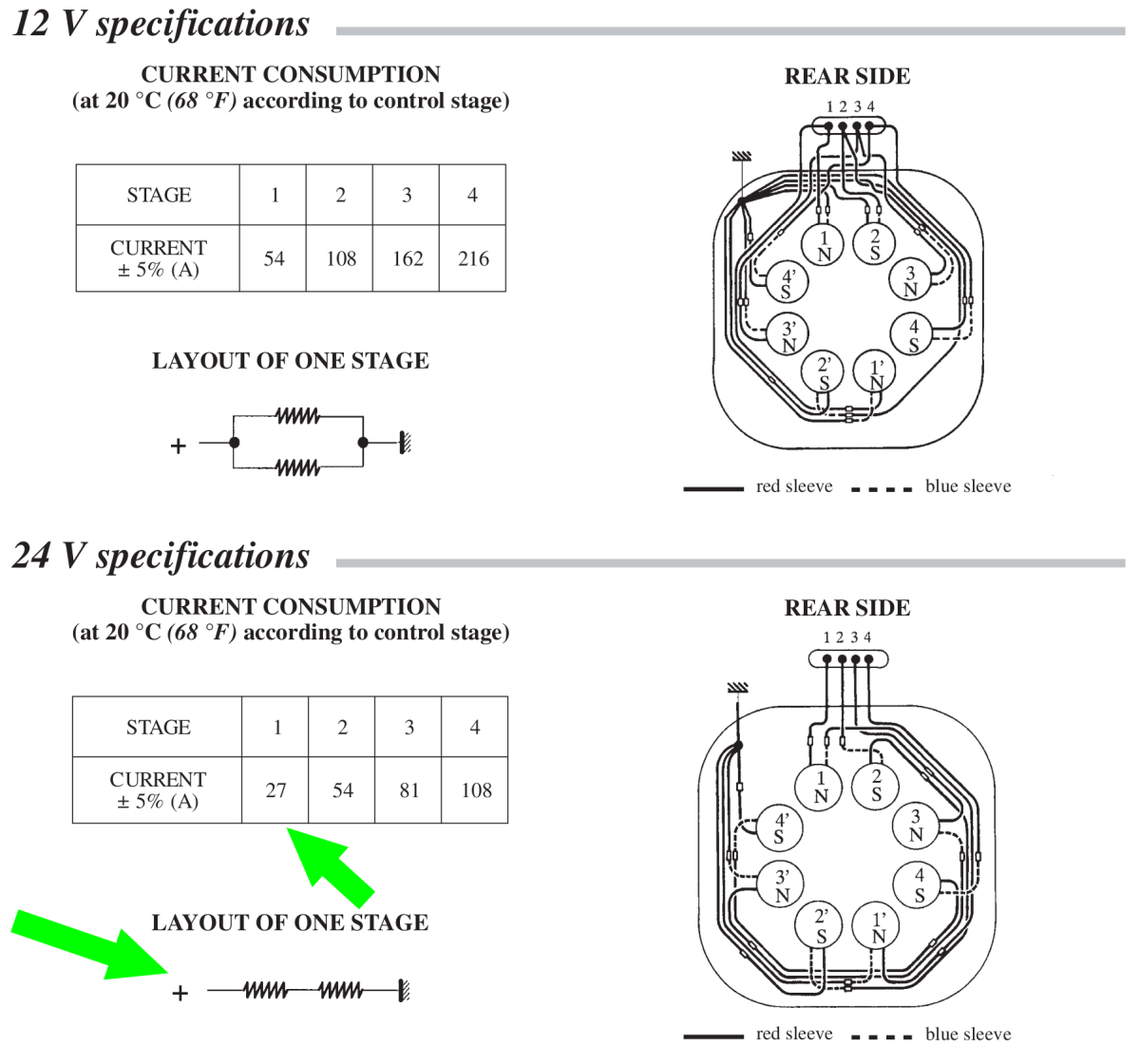 12 V specifications

CURRENT CONSUMPTION
(at 20 °C (68 °F) according to control stage)

| STAGE | 1 | 2 | 3 | 4 |
|---|---|---|---|---|
| CURRENT ± 5% (A) | 54 | 108 | 162 | 216 |

LAYOUT OF ONE STAGE

+

REAR SIDE

1 2 3 4

1 N
2 S
3 N
4 S
1' N
2' S
3' N
4' S

red sleeve
blue sleeve

24 V specifications

CURRENT CONSUMPTION
(at 20 °C (68 °F) according to control stage)

| STAGE | 1 | 2 | 3 | 4 |
|---|---|---|---|---|
| CURRENT ± 5% (A) | 27 | 54 | 81 | 108 |

LAYOUT OF ONE STAGE

+

REAR SIDE

1 2 3 4

1 N
2 S
3 N
4 S
1' N
2' S
3' N
4' S

red sleeve
blue sleeve